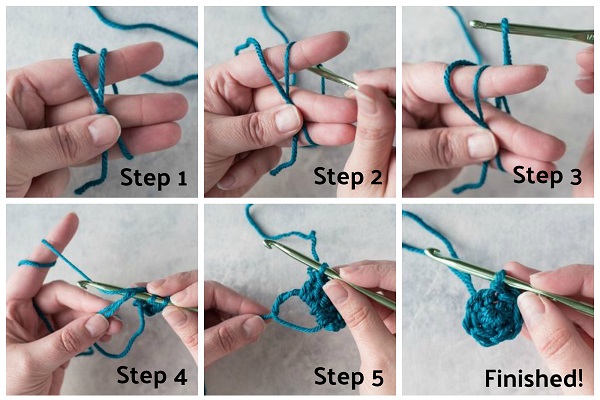 Step 1

Step 2

Step 3

Step 4

Step 5

Finished!